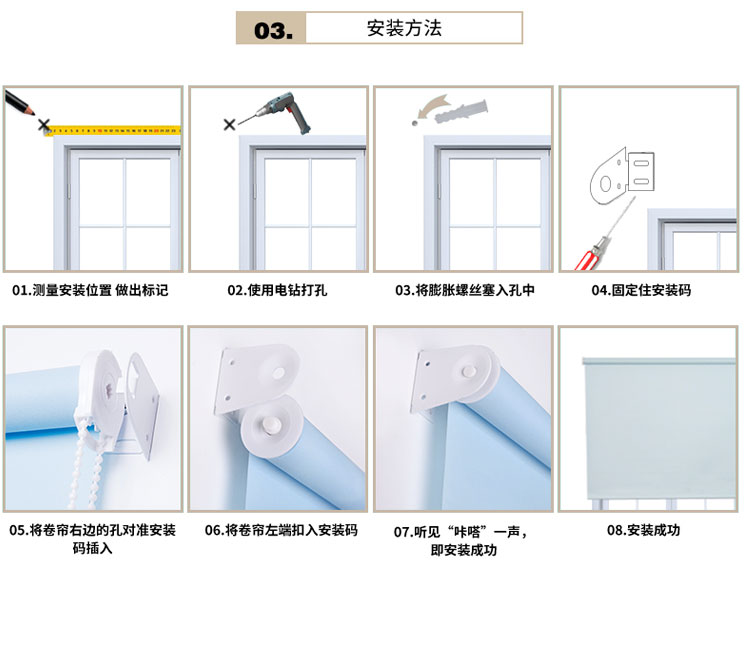 03. 安装方法

01.测量安装位置 做出标记

02.使用电钻打孔

03.将膨胀螺丝塞入孔中

04.固定住安装码

05.将卷帘右边的孔对准安装码插入

06.将卷帘左端扣入安装码

07.听见“咔嗒”一声，即安装成功

08.安装成功