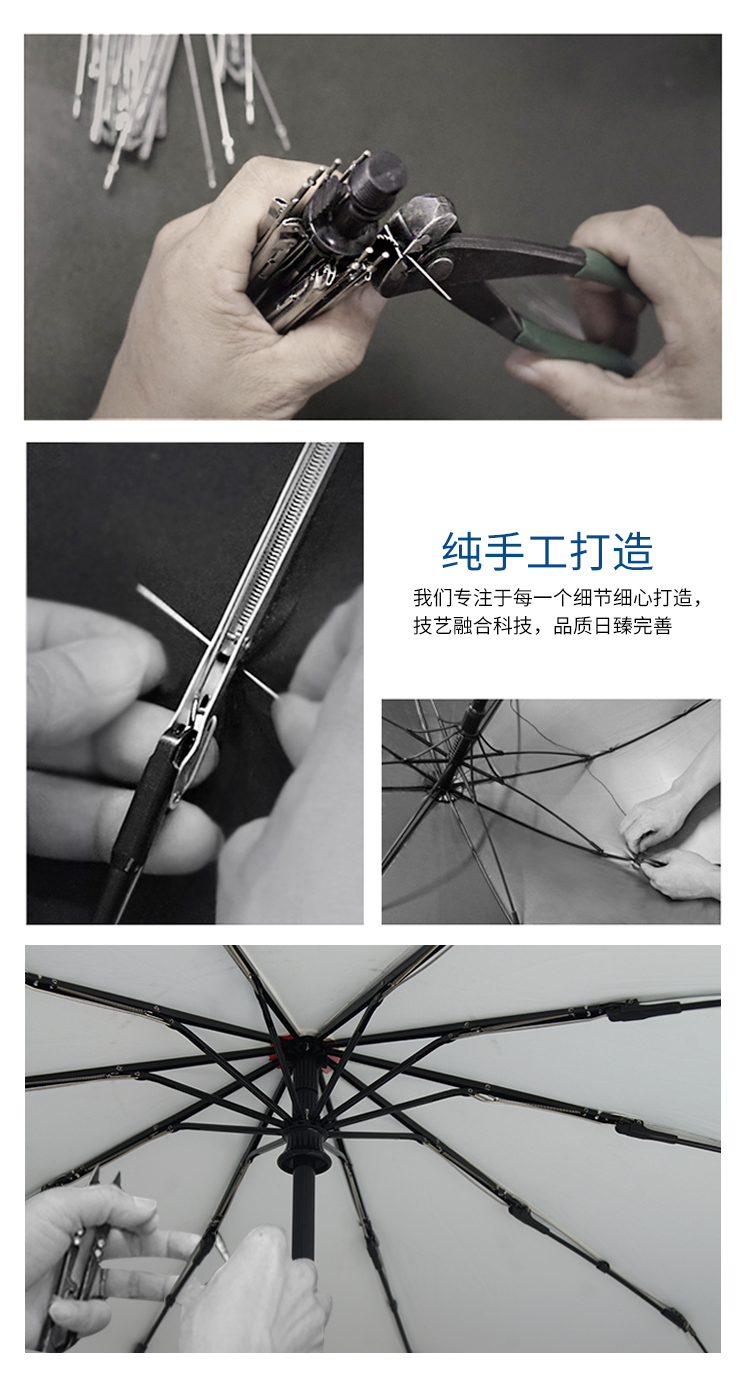 纯手工打造

我们专注于每一个细节细心打造，技艺融合科技，品质日臻完善